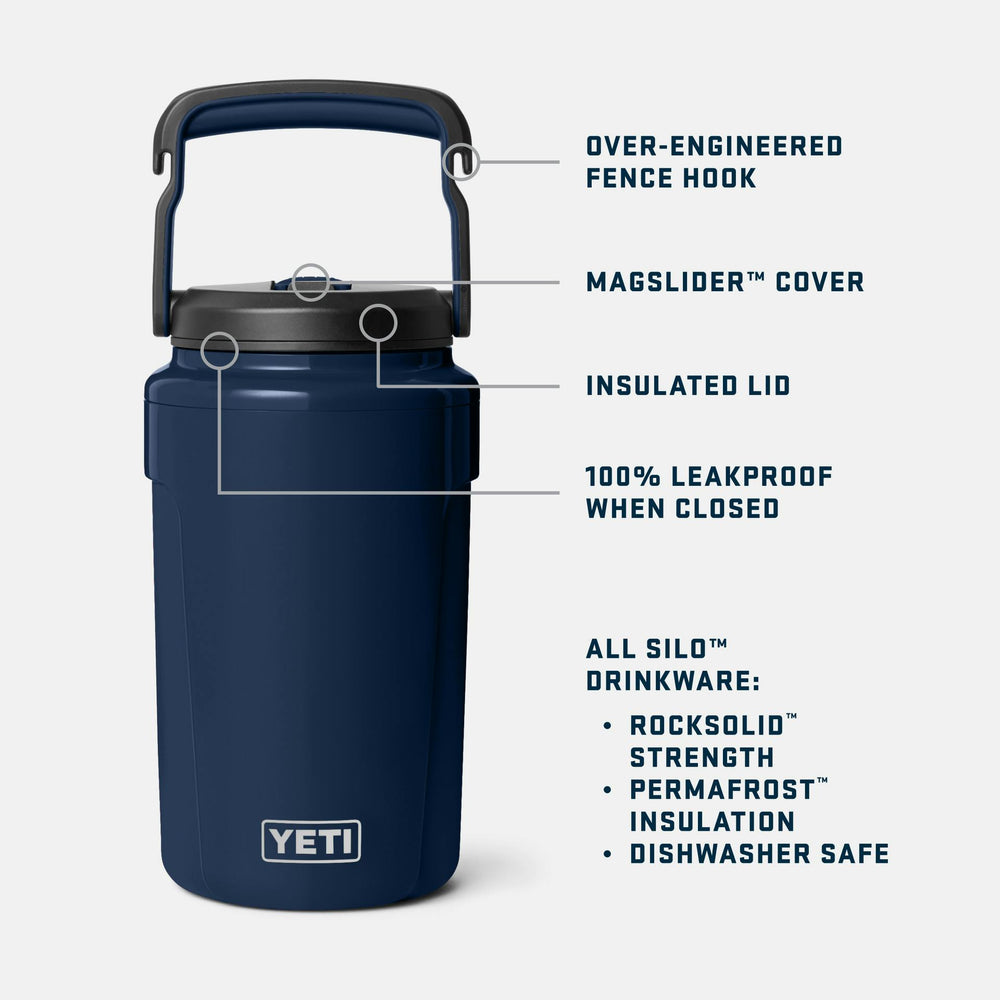 OVER-ENGINEERED FENCE HOOK

MAGSLIDER™ COVER

INSULATED LID

100% LEAKPROOF WHEN CLOSED

ALL SILO™ DRINKWARE:

• ROCKSOLID™ STRENGTH
• PERMAFROST™ INSULATION
• DISHWASHER SAFE

YETI