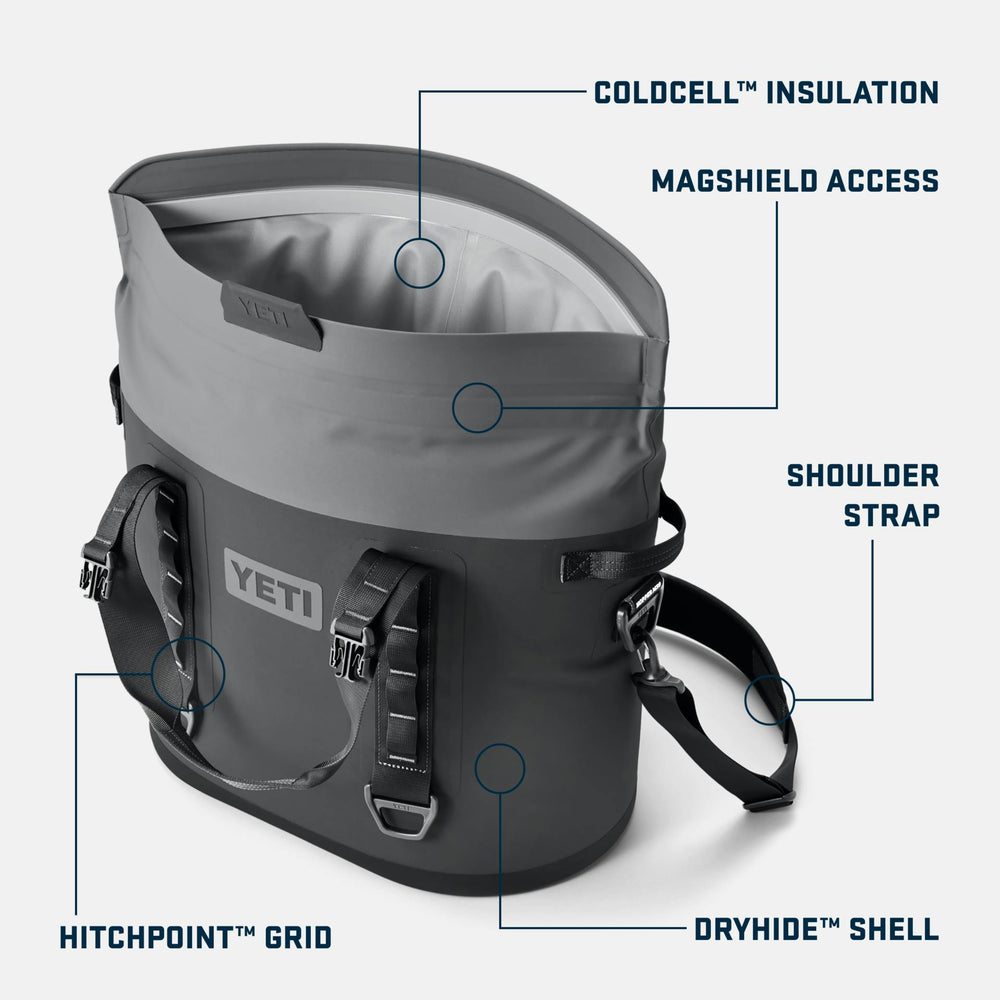 COLDCELL™ INSULATION

MAGSHIELD ACCESS

YETI

SHOULDER STRAP

YETI

HITCHPOINT™ GRID

DRYHIDE™ SHELL